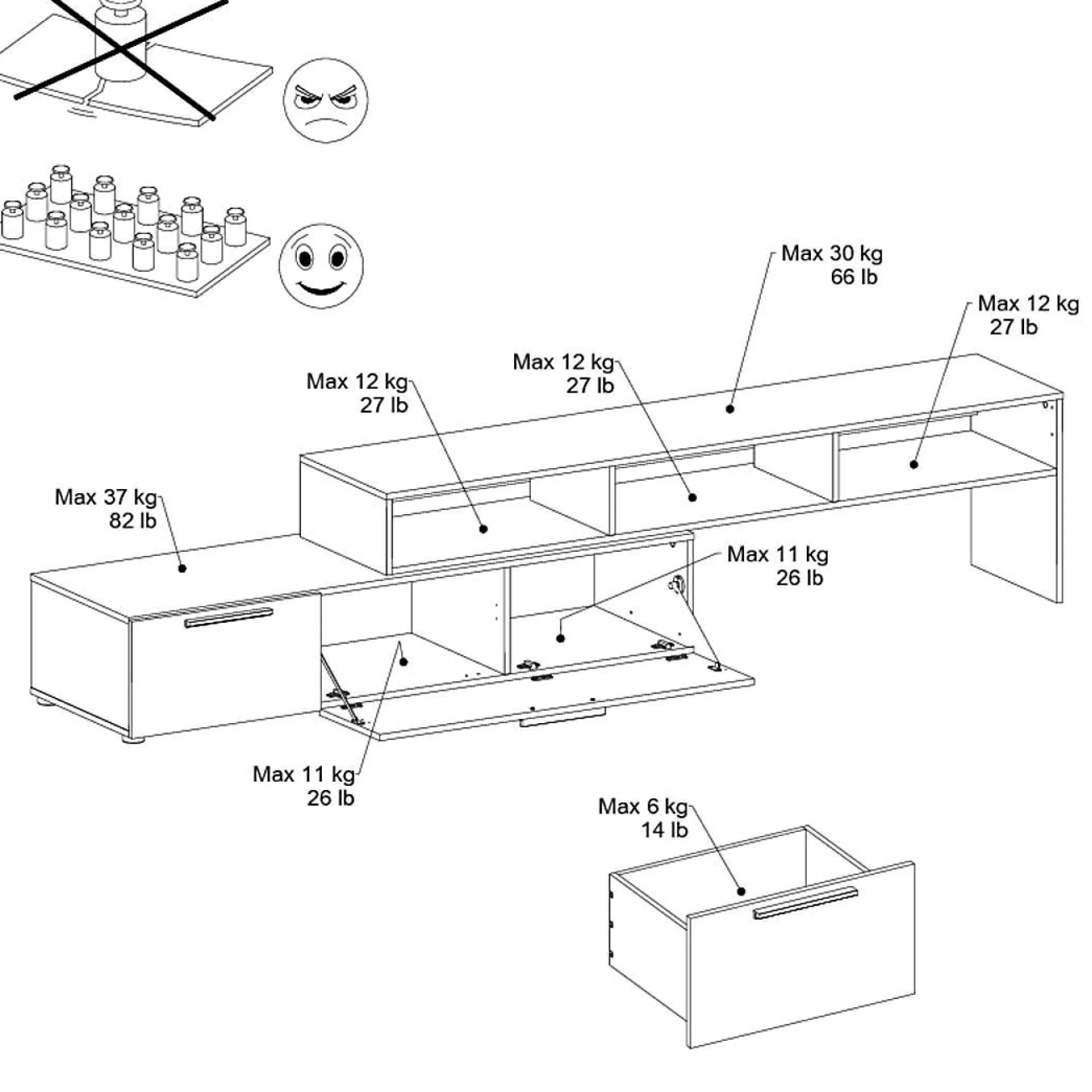 Max 30 kg
66 lb

Max 12 kg
27 lb

Max 12 kg
27 lb

Max 12 kg
27 lb

Max 37 kg
82 lb

Max 11 kg
26 lb

Max 11 kg
26 lb

Max 6 kg
14 lb