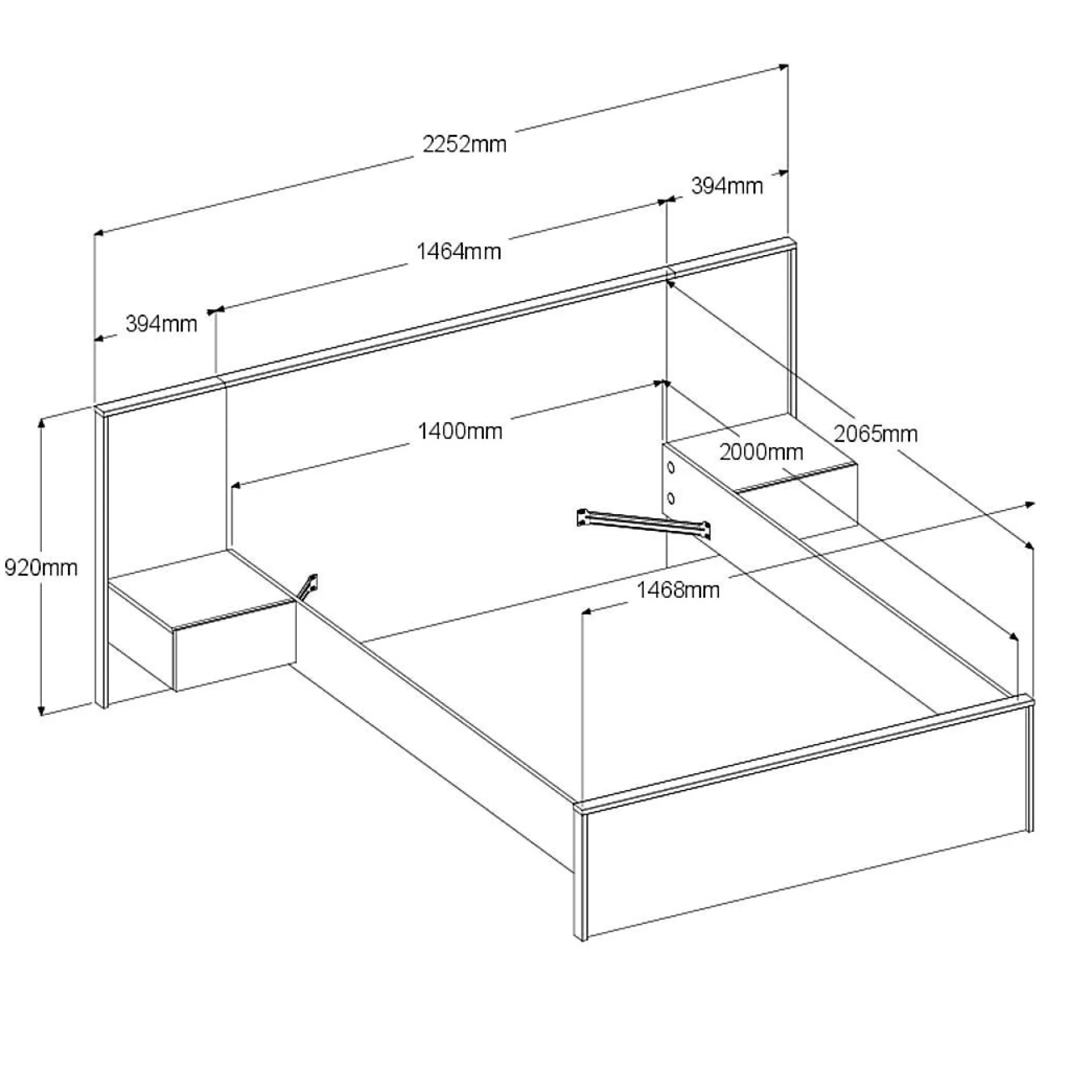 2252mm
394mm
1464mm
394mm
1400mm
2065mm
2000mm
920mm
1468mm